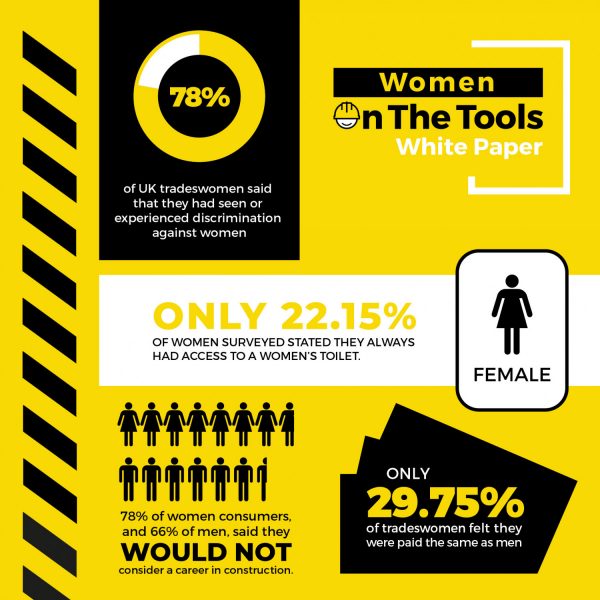 78%

of UK tradeswomen said that they had seen or experienced discrimination against women

Women
On The Tools
White Paper

ONLY 22.15%
OF WOMEN SURVEYED STATED THEY ALWAYS HAD ACCESS TO A WOMEN'S TOILET.

FEMALE

78% of women consumers, and 66% of men, said they
WOULD NOT
consider a career in construction.

ONLY
29.75%
of tradeswomen felt they were paid the same as men